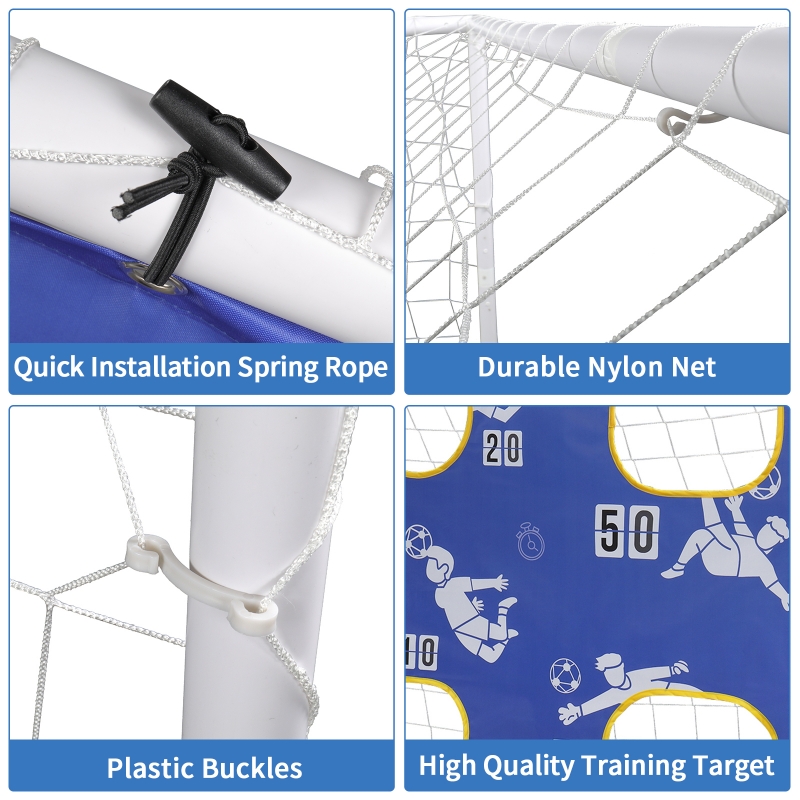 Quick Installation Spring Rope

Durable Nylon Net

Plastic Buckles

20

50

10

High Quality Training Target