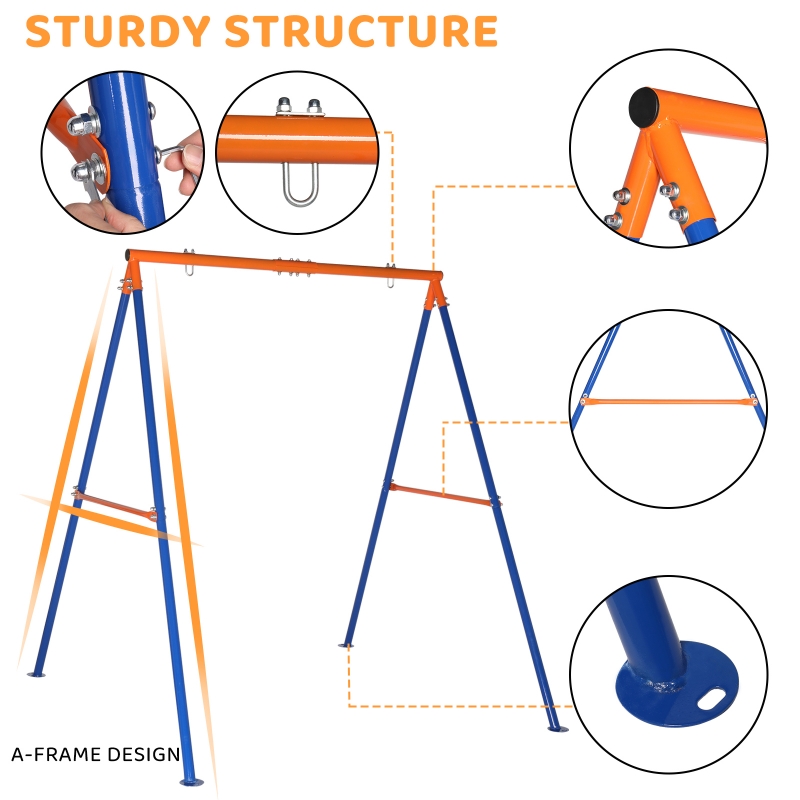 STURDY STRUCTURE

A-FRAME DESIGN